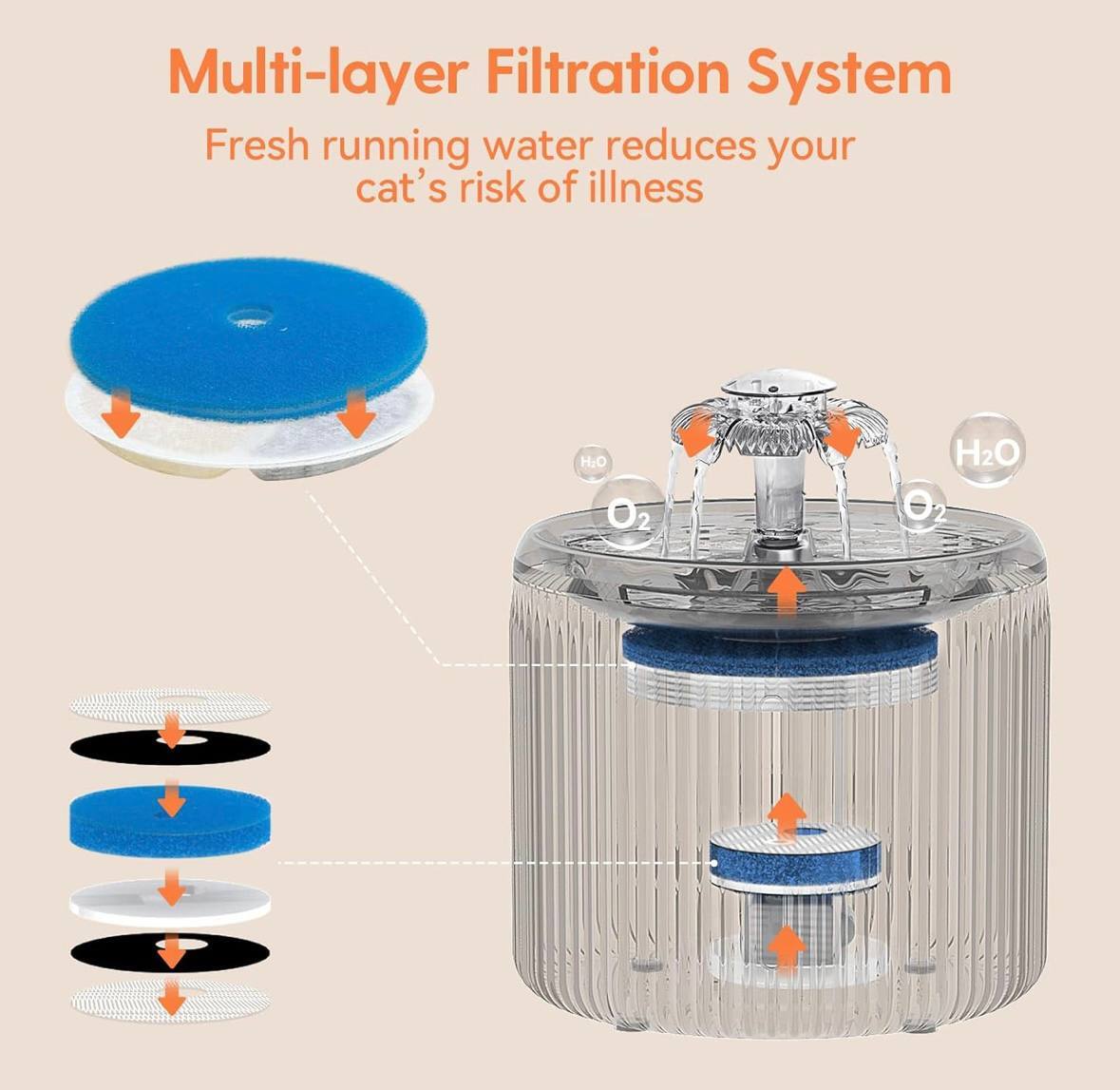 Multi-layer Filtration System

Fresh running water reduces your cat's risk of illness

$H_2O$

$O_2$

$O_2$

$H_2O$